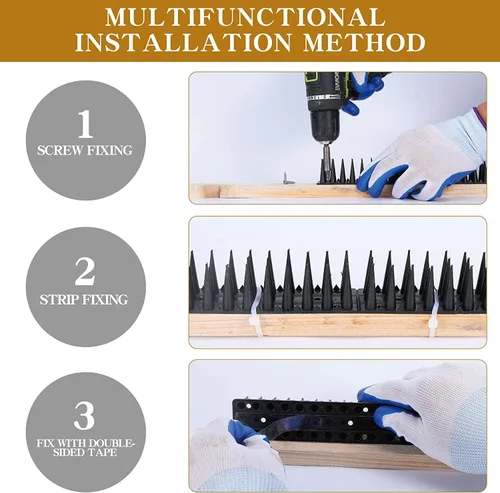 MULTIFUNCTIONAL INSTALLATION METHOD

1
SCREW FIXING

2
STRIP FIXING

3
FIX WITH DOUBLE-SIDED TAPE