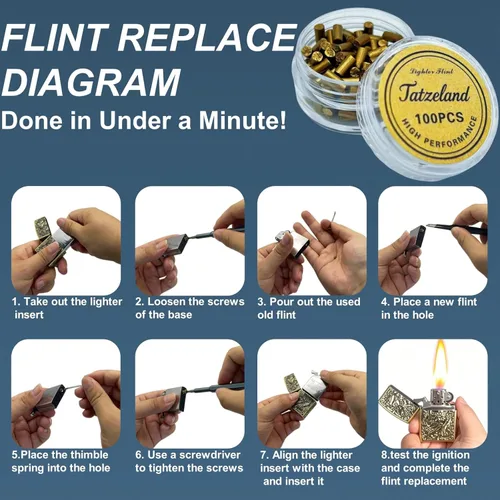 FLINT REPLACE DIAGRAM

Done in Under a Minute!

Lighter Flint

Tatzeland

100PCS

HIGH PERFORMANCE

1. Take out the lighter insert

2. Loosen the screws of the base

3. Pour out the used old flint

4. Place a new flint in the hole

5.Place the thimble spring into the hole

6. Use a screwdriver to tighten the screws

7. Align the lighter insert with the case and insert it

8.test the ignition and complete the flint replacement