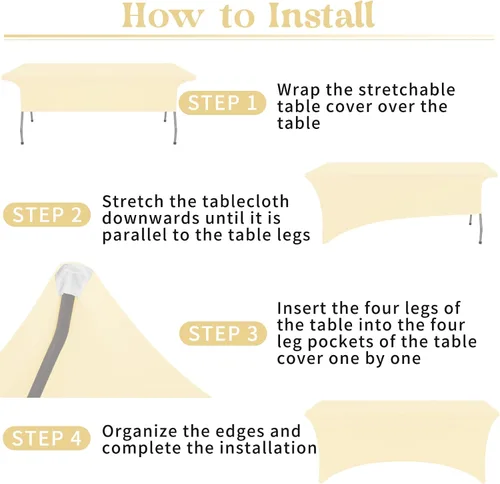 How to Install

STEP 1
Wrap the stretchable table cover over the table

STEP 2
Stretch the tablecloth downwards until it is parallel to the table legs

STEP 3
Insert the four legs of the table into the four leg pockets of the table cover one by one

STEP 4
Organize the edges and complete the installation