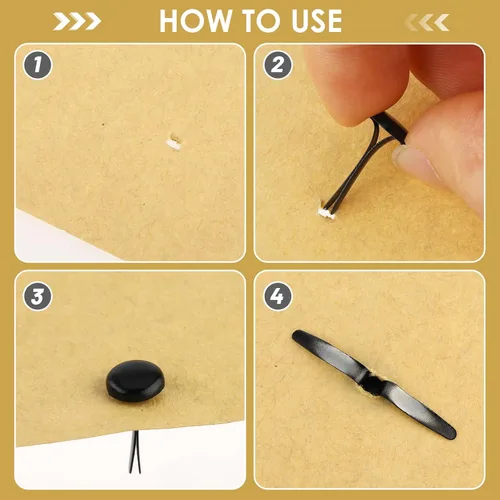 HOW TO USE

1

2

3

4