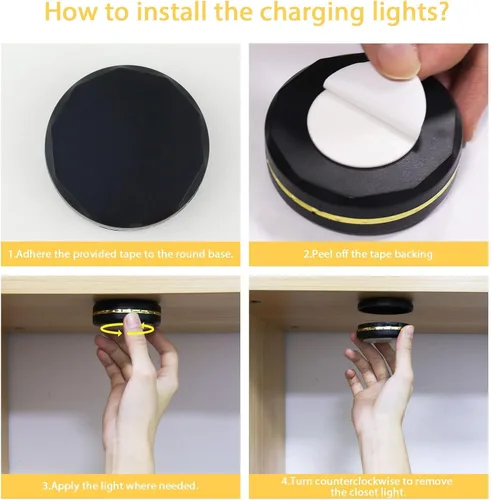 How to install the charging lights?

1.Adhere the provided tape to the round base.

2.Peel off the tape backing

3.Apply the light where needed.

4.Turn counterclockwise to remove the closet light.