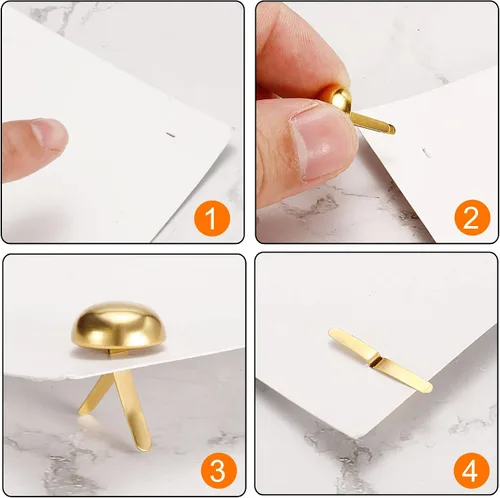 1

2

3

4