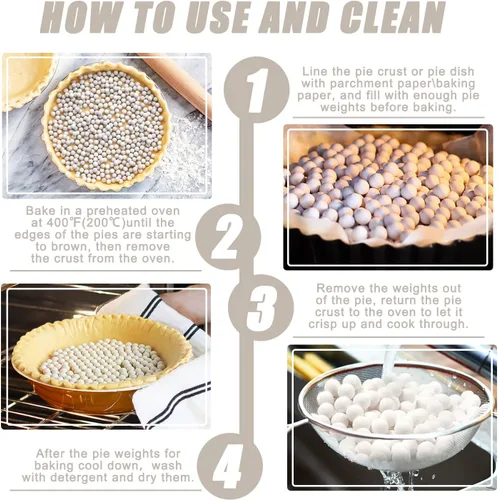 HOW TO USE AND CLEAN

1

Line the pie crust or pie dish with parchment paper\baking paper, and fill with enough pie weights before baking.

2

Bake in a preheated oven at 400℉(200℃)until the edges of the pies are starting to brown, then remove the crust from the oven.

3

Remove the weights out of the pie, return the pie crust to the oven to let it crisp up and cook through.

4

After the pie weights for baking cool down, wash with detergent and dry them.