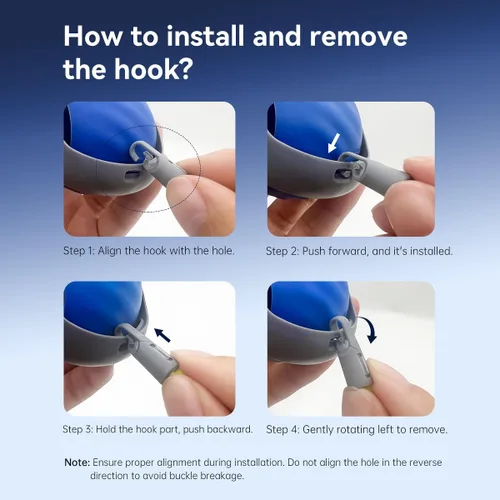 How to install and remove the hook?

Step 1: Align the hook with the hole.

Step 2: Push forward, and it's installed.

Step 3: Hold the hook part, push backward.

Step 4: Gently rotating left to remove.

Note: Ensure proper alignment during installation. Do not align the hole in the reverse direction to avoid buckle breakage.