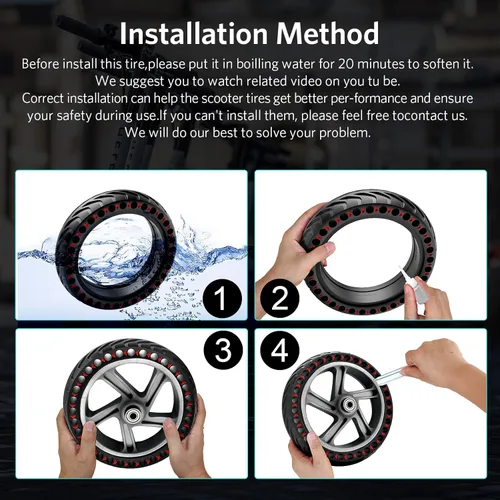 Installation Method

Before install this tire,please put it in boilling water for 20 minutes to soften it. We suggest you to watch related video on you tu be. Correct installation can help the scooter tires get better per-formance and ensure your safety during use.If you can't install them, please feel free tocontact us. We will do our best to solve your problem.

1

2

3

4