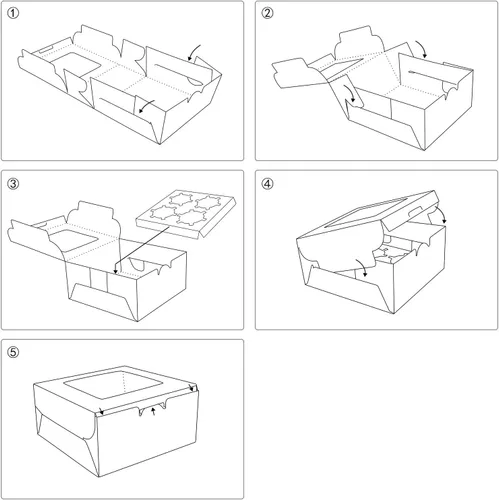 ①

②

③

④

⑤