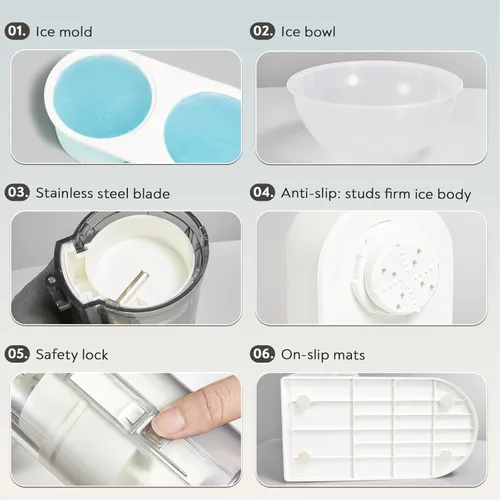 01. Ice mold

02. Ice bowl

03. Stainless steel blade

04. Anti-slip: studs firm ice body

05. Safety lock

06. On-slip mats