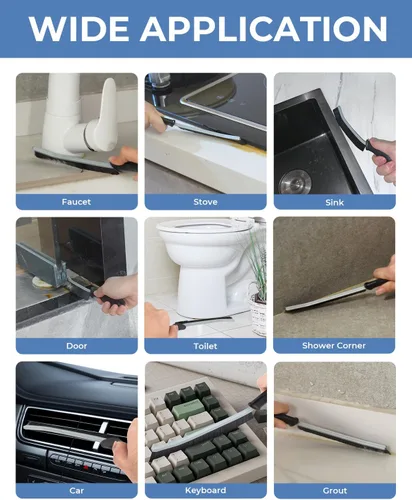 WIDE APPLICATION

Faucet

Stove

Sink

Door

Toilet

Shower Corner

Car

Keyboard

Grout