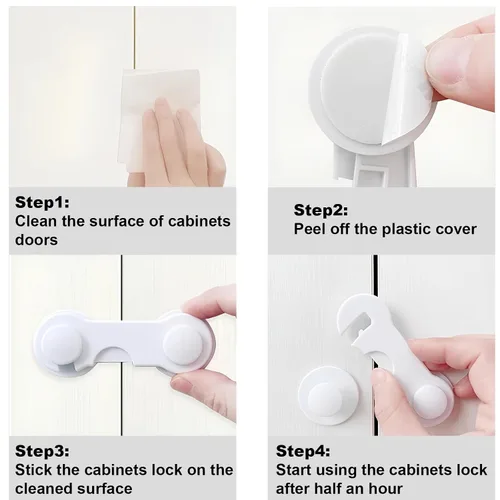 Step1:
Clean the surface of cabinets doors

Step2:
Peel off the plastic cover

Step3:
Stick the cabinets lock on the cleaned surface

Step4:
Start using the cabinets lock after half an hour