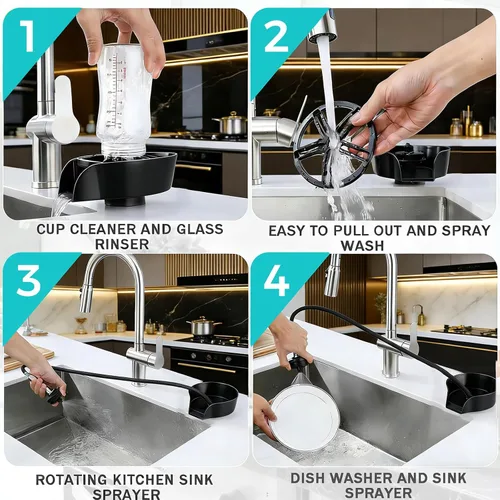 1

CUP CLEANER AND GLASS RINSER

2

EASY TO PULL OUT AND SPRAY WASH

3

ROTATING KITCHEN SINK SPRAYER

4

DISH WASHER AND SINK SPRAYER