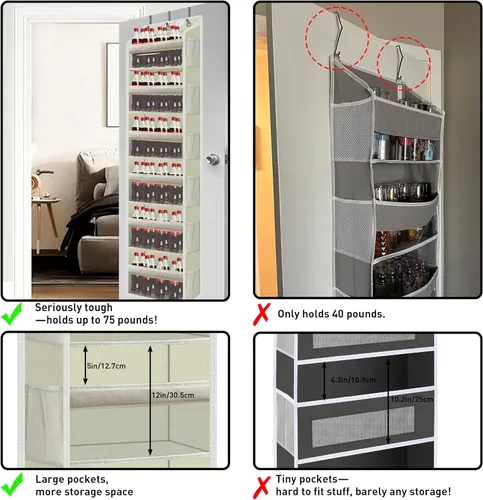 Seriously tough
—holds up to 75 pounds!

Only holds 40 pounds.

5in/12.7cm

12in/30.5cm

4.3in/10.9cm

10.2in/25cm

Large pockets,
more storage space

Tiny pockets—
hard to fit stuff, barely any storage!