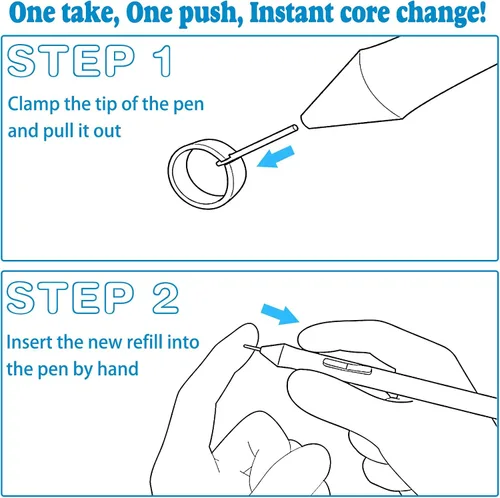 One take, One push, Instant core change!

STEP 1

Clamp the tip of the pen and pull it out

STEP 2

Insert the new refill into the pen by hand