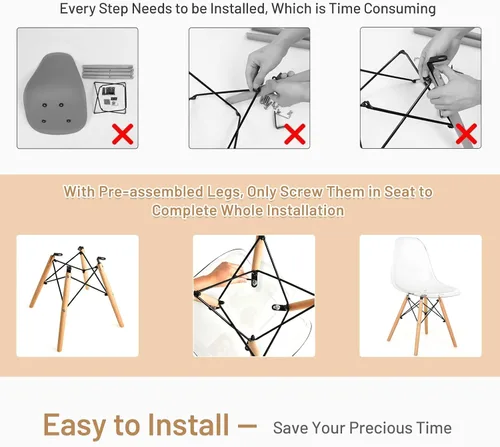 Every Step Needs to be Installed, Which is Time Consuming

With Pre-assembled Legs, Only Screw Them in Seat to Complete Whole Installation

Easy to Install — Save Your Precious Time