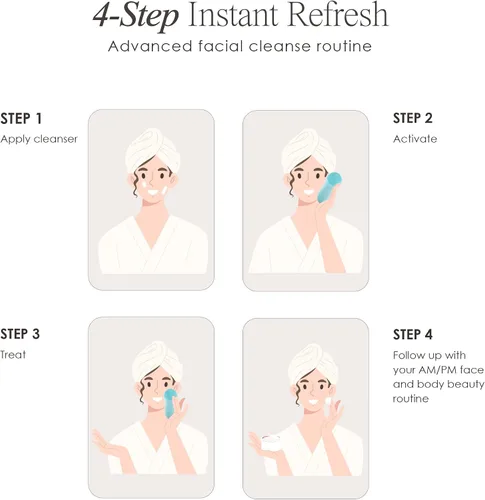 4-Step Instant Refresh

Advanced facial cleanse routine

STEP 1

Apply cleanser

STEP 2

Activate

STEP 3

Treat

STEP 4

Follow up with your AM/PM face and body beauty routine