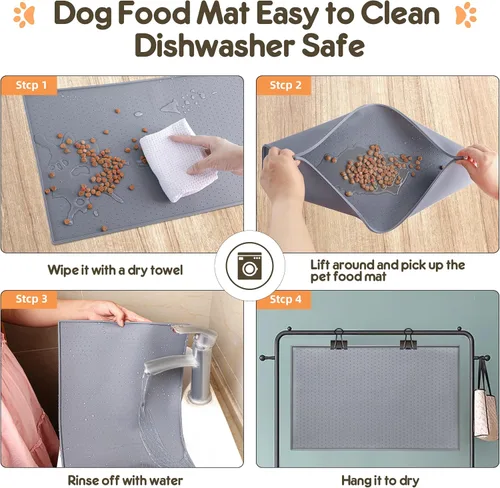 Dog Food Mat Easy to Clean Dishwasher Safe

Stcp 1

Wipe it with a dry towel

Stcp 2

Lift around and pick up the pet food mat

Stcp 3

Rinse off with water

Stcp 4

Hang it to dry