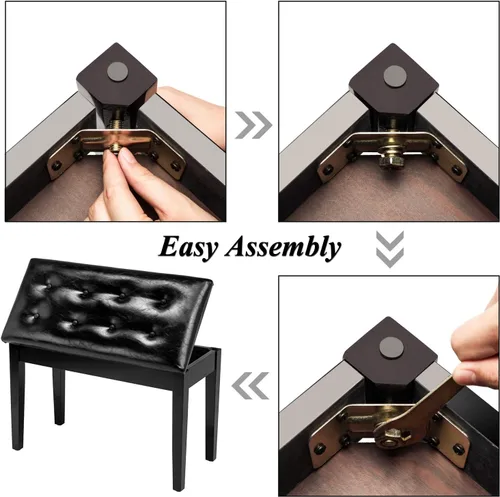 Easy Assembly