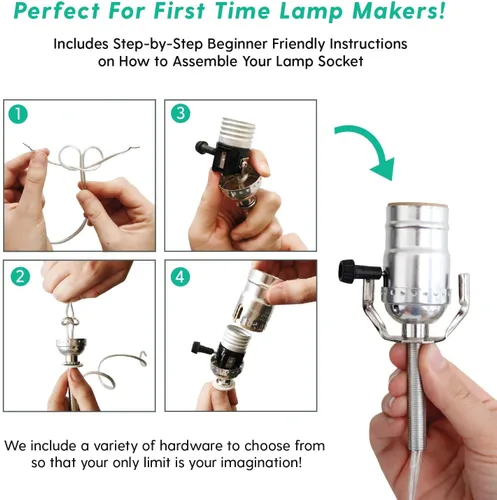 Perfect For First Time Lamp Makers!

Includes Step-by-Step Beginner Friendly Instructions on How to Assemble Your Lamp Socket

1

3

2

4

We include a variety of hardware to choose from so that your only limit is your imagination!