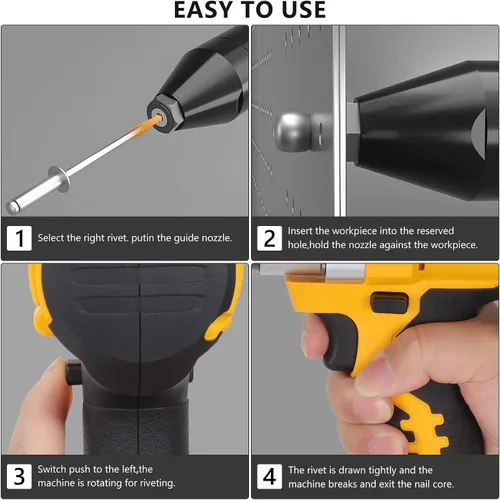 EASY TO USE

1 Select the right rivet. putin the guide nozzle.

2 Insert the workpiece into the reserved hole,hold the nozzle against the workpiece.

3 Switch push to the left,the machine is rotating for riveting.

4 The rivet is drawn tightly and the machine breaks and exit the nail core.