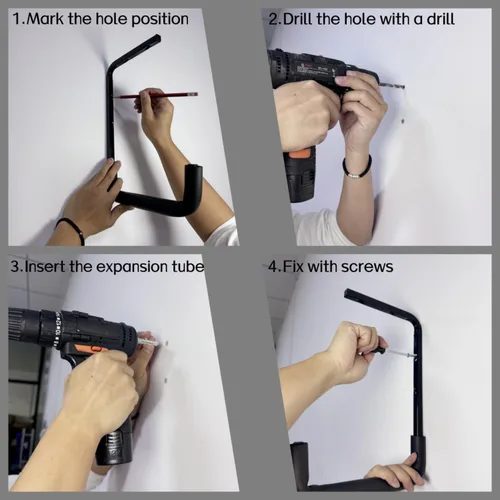 1.Mark the hole position

2.Drill the hole with a drill

3.Insert the expansion tube

4.Fix with screws