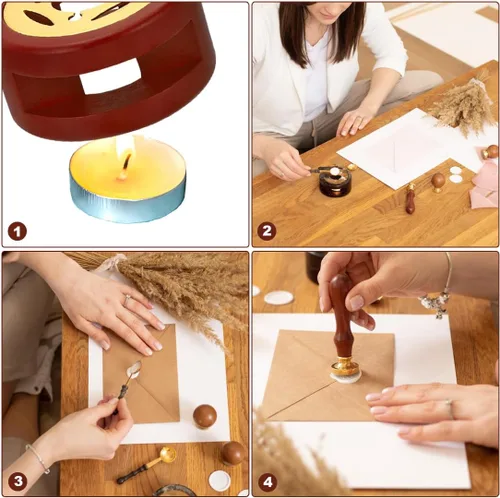 1

2

3

4