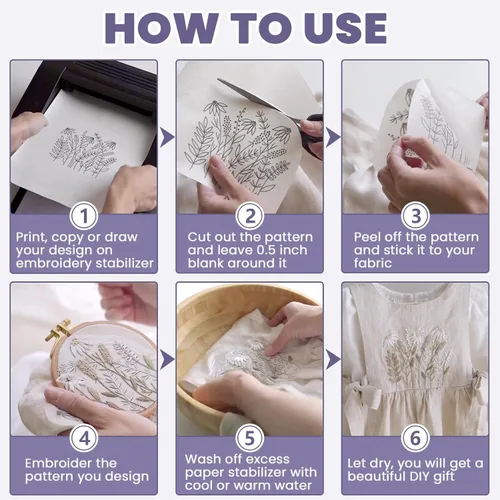 HOW TO USE

1
Print, copy or draw your design on embroidery stabilizer

2
Cut out the pattern and leave 0.5 inch blank around it

3
Peel off the pattern and stick it to your fabric

4
Embroider the pattern you design

5
Wash off excess paper stabilizer with cool or warm water

6
Let dry, you will get a beautiful DIY gift