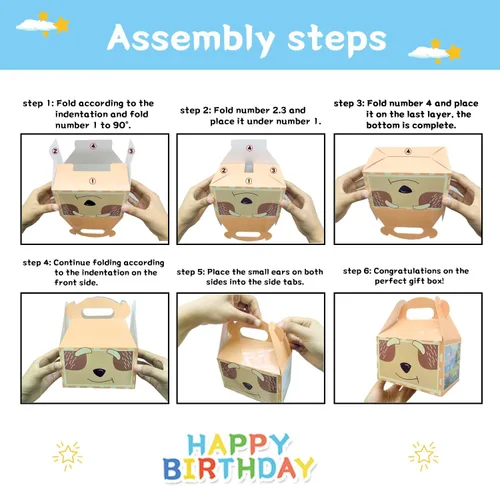 Assembly steps

step 1: Fold according to the indentation and fold number 1 to 90°.

2 4 3 1

step 2: Fold number 2.3 and place it under number 1.

4 2 3 1

step 3: Fold number 4 and place it on the last layer, the bottom is complete.

4

step 4: Continue folding according to the indentation on the front side.

step 5: Place the small ears on both sides into the side tabs.

step 6: Congratulations on the perfect gift box!

HAPPY BIRTHDAY