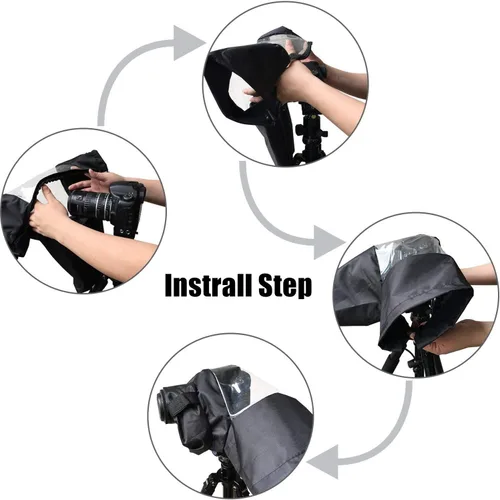 Instrall Step