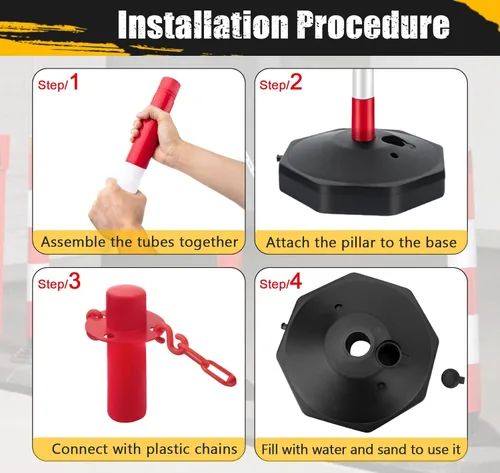 Installation Procedure

Step/1

Assemble the tubes together

Step/2

Attach the pillar to the base

Step/3

Connect with plastic chains

Step/4

Fill with water and sand to use it