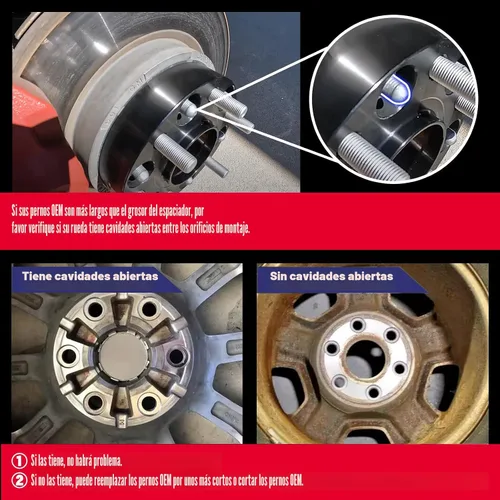 Si sus pernos OEM son más largos que el grosor del espaciador, por favor verifique si su rueda tiene cavidades abiertas entre los orificios de montaje.

Tiene cavidades abiertas

Sin cavidades abiertas

① Si las tiene, no habrá problema.

② Si no las tiene, puede reemplazar los pernos OEM por unos más cortos o cortar los pernos OEM.