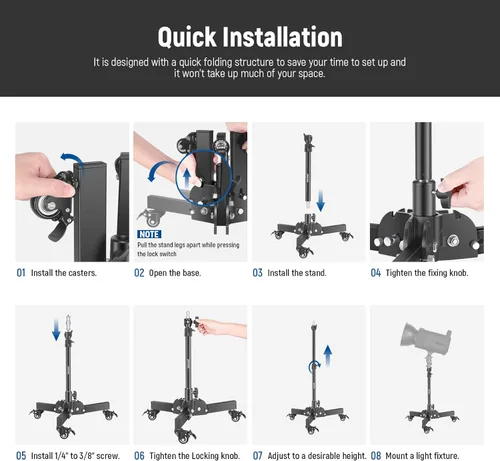 Quick Installation

It is designed with a quick folding structure to save your time to set up and it won't take up much of your space.

NOTE
Pull the stand legs apart while pressing the lock switch

01 Install the casters.

02 Open the base.

03 Install the stand.

04 Tighten the fixing knob.

05 Install 1/4" to 3/8" screw.

06 Tighten the Locking knob.

07 Adjust to a desirable height.

08 Mount a light fixture.