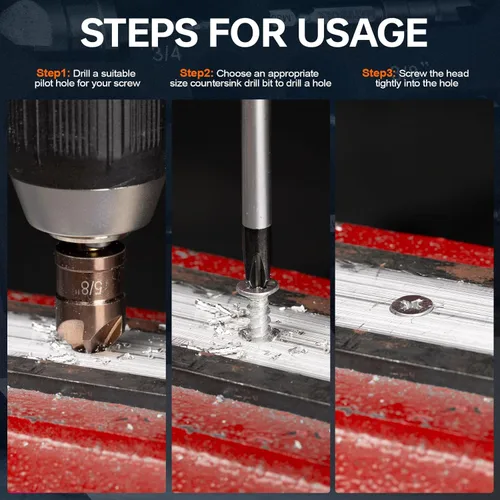 STEPS FOR USAGE

3/4

Step1: Drill a suitable pilot hole for your screw

Step2: Choose an appropriate size countersink drill bit to drill a hole

Step3: Screw the head tightly into the hole

5/8"