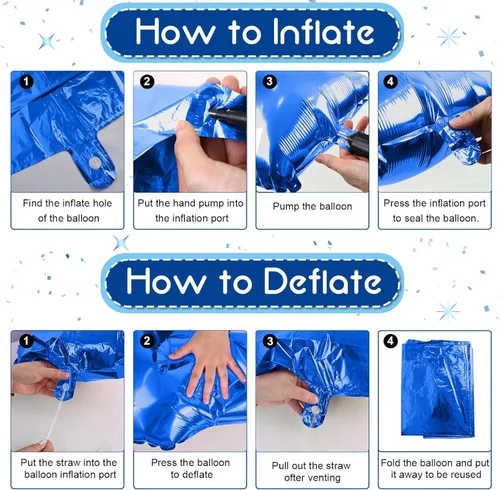 How to Inflate

1
Find the inflate hole of the balloon

2
Put the hand pump into the inflation port

3
Pump the balloon

4
Press the inflation port to seal the balloon.

How to Deflate

1
Put the straw into the balloon inflation port

2
Press the balloon to deflate

3
Pull out the straw ofter venting

4
Fold the balloon and put it away to be reused