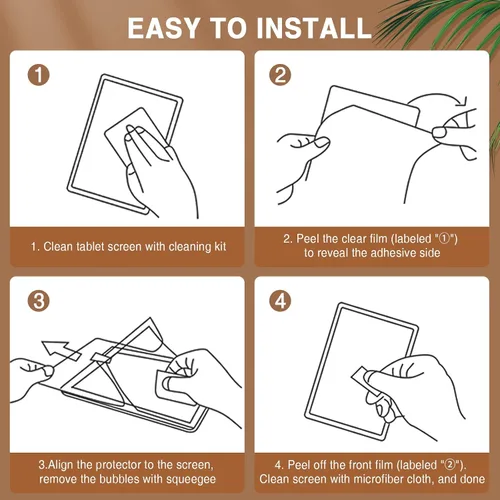 EASY TO INSTALL

1

1. Clean tablet screen with cleaning kit

2

2. Peel the clear film (labeled "①") to reveal the adhesive side

3

3.Align the protector to the screen, remove the bubbles with squeegee

4

4. Peel off the front film (labeled "②"). Clean screen with microfiber cloth, and done