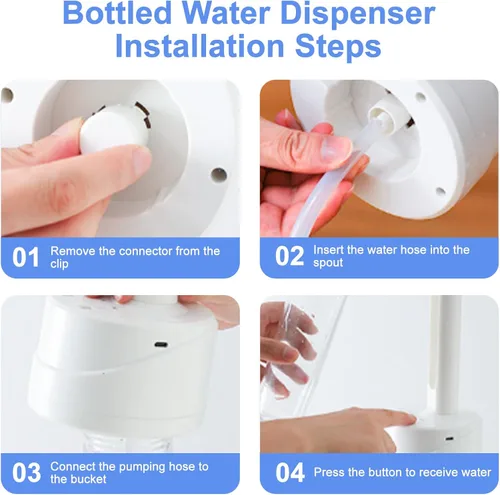 Bottled Water Dispenser Installation Steps

01 Remove the connector from the clip

02 Insert the water hose into the spout

03 Connect the pumping hose to the bucket

04 Press the button to receive water