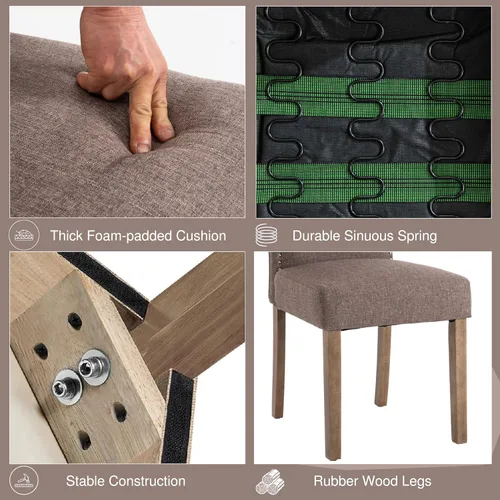 Thick Foam-padded Cushion

Durable Sinuous Spring

Stable Construction

Rubber Wood Legs