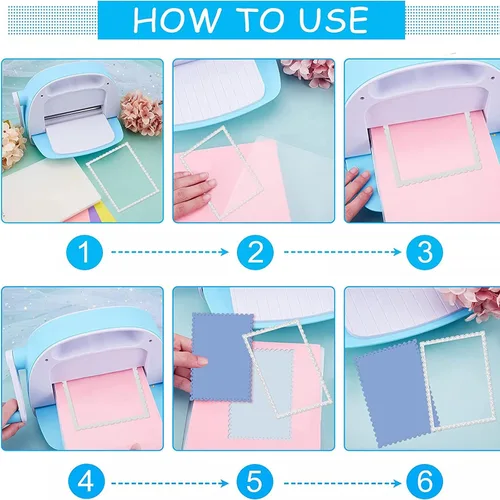 HOW TO USE

1

2

3

4

5

6