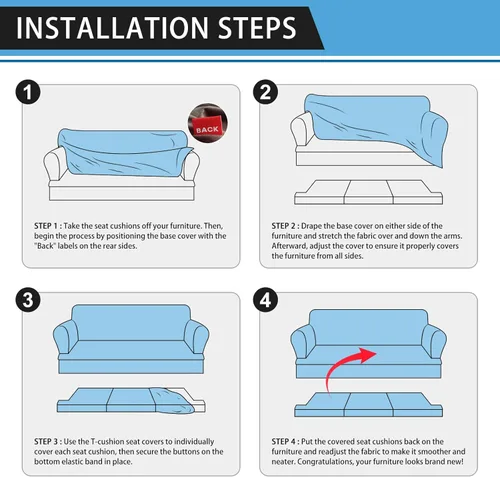 INSTALLATION STEPS

1

BACK

STEP 1 : Take the seat cushions off your furniture. Then, begin the process by positioning the base cover with the "Back" labels on the rear sides.

2

STEP 2 : Drape the base cover on either side of the furniture and stretch the fabric over and down the arms. Afterward, adjust the cover to ensure it properly covers the furniture from all sides.

3

STEP 3 : Use the T-cushion seat covers to individually cover each seat cushion, then secure the buttons on the bottom elastic band in place.

4

STEP 4 : Put the covered seat cushions back on the furniture and readjust the fabric to make it smoother and neater. Congratulations, your furniture looks brand new!