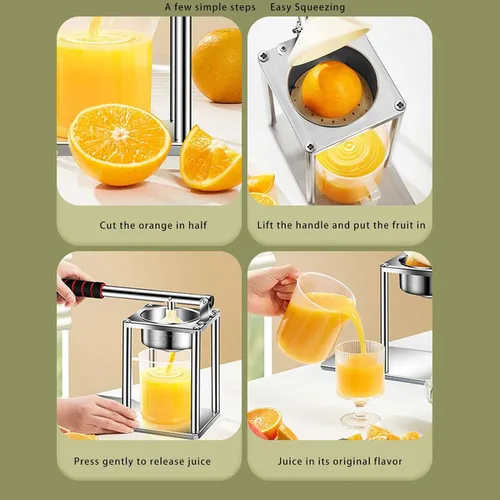 A few simple steps Easy Squeezing

Cut the orange in half

Lift the handle and put the fruit in

Press gently to release juice

Juice in its original flavor