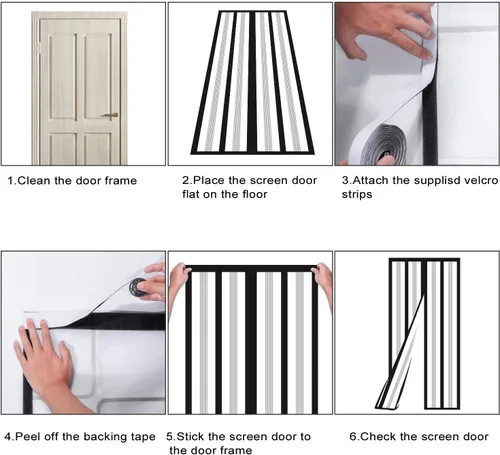 1.Clean the door frame

2.Place the screen door flat on the floor

3.Attach the supplisd velcro strips

4.Peel off the backing tape

5.Stick the screen door to the door frame

6.Check the screen door