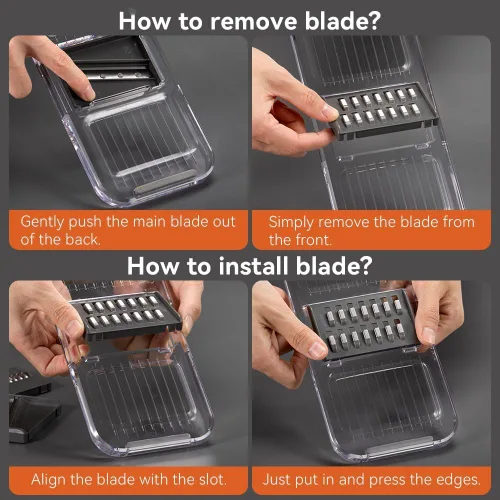 How to remove blade?

Gently push the main blade out of the back.

Simply remove the blade from the front.

How to install blade?

Align the blade with the slot.

Just put in and press the edges.