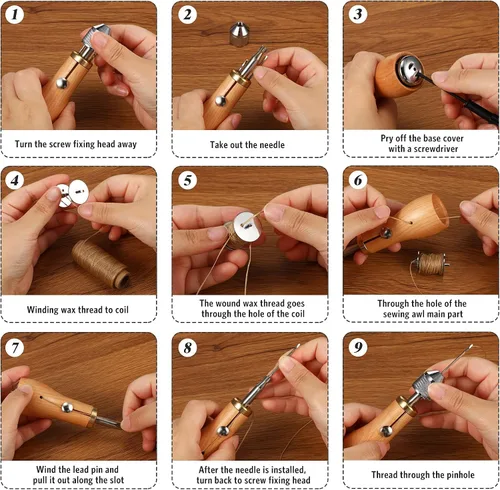 1

Turn the screw fixing head away

2

Take out the needle

3

Pry off the base cover with a screwdriver

4

Winding wax thread to coil

5

The wound wax thread goes through the hole of the coil

6

Through the hole of the sewing awl main part

7

Wind the lead pin and pull it out along the slot

8

After the needle is installed, turn back to screw fixing head

9

Thread through the pinhole