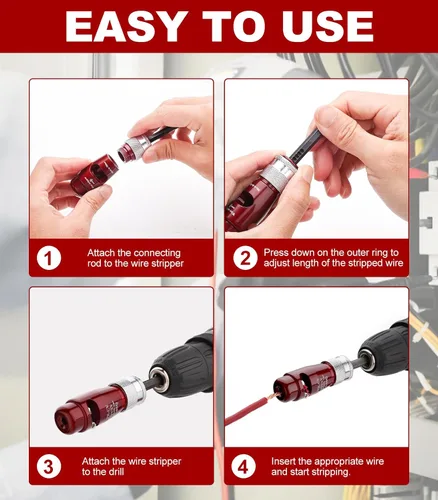 EASY TO USE

1 Attach the connecting rod to the wire stripper

2 Press down on the outer ring to adjust length of the stripped wire

3 Attach the wire stripper to the drill

4 Insert the appropriate wire and start stripping.