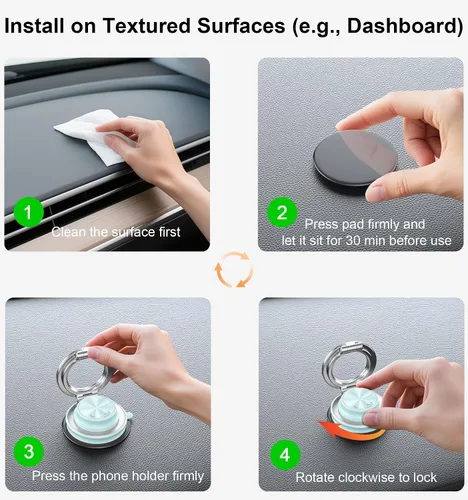 Install on Textured Surfaces (e.g., Dashboard)

1
Clean the surface first

2
Press pad firmly and let it sit for 30 min before use

3
Press the phone holder firmly

4
Rotate clockwise to lock