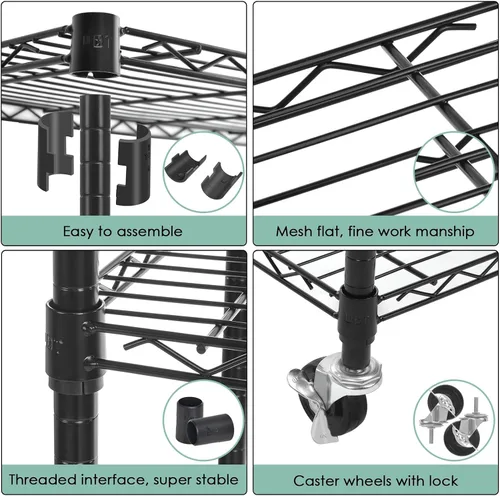 Easy to assemble

Mesh flat, fine work manship

Threaded interface, super stable

Caster wheels with lock