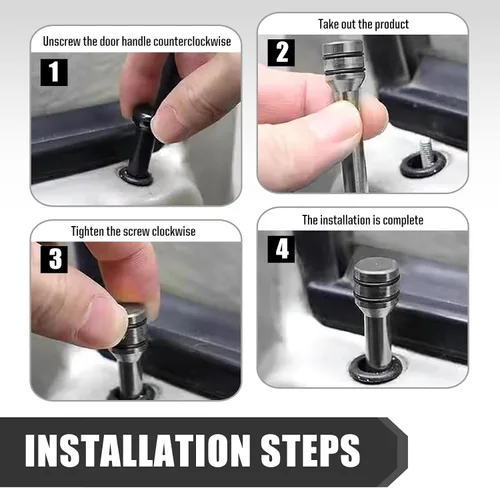 Unscrew the door handle counterclockwise

1

Take out the product

2

Tighten the screw clockwise

3

The installation is complete

4

INSTALLATION STEPS