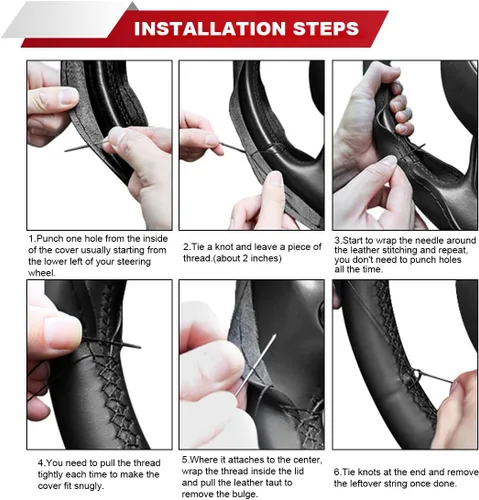 INSTALLATION STEPS

1.Punch one hole from the inside of the cover usually starting from the lower left of your steering wheel.

2.Tie a knot and leave a piece of thread.(about 2 inches)

3.Start to wrap the needle around the leather stitching and repeat, you don't need to punch holes all the time.

4.You need to pull the thread tightly each time to make the cover fit snugly.

5.Where it attaches to the center, wrap the thread inside the lid and pull the leather taut to remove the bulge.

6.Tie knots at the end and remove the leftover string once done.