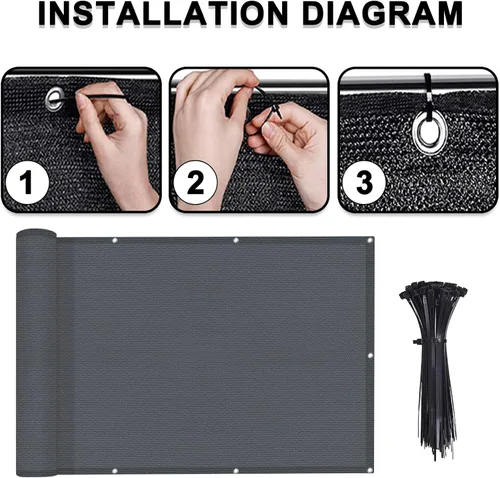 INSTALLATION DIAGRAM

1

2

3