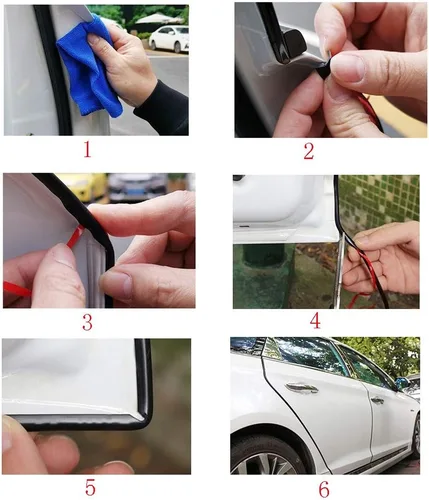 1

2

3

4

5

6