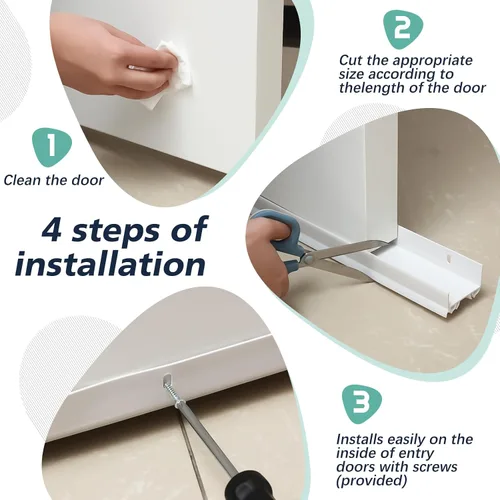 2

Cut the appropriate size according to thelength of the door

1

Clean the door

4 steps of installation

3

Installs easily on the inside of entry doors with screws (provided)