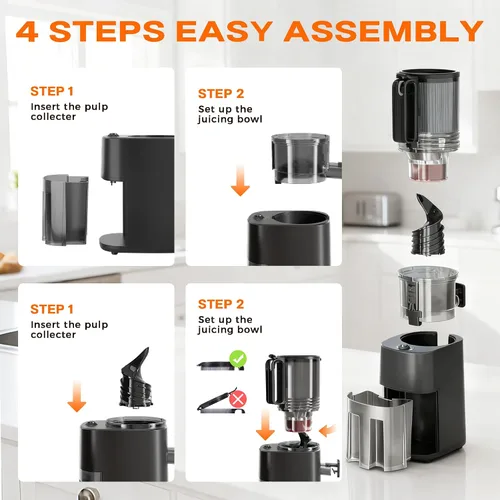 4 STEPS EASY ASSEMBLY

STEP 1
Insert the pulp collecter

STEP 2
Set up the juicing bowl

STEP 1
Insert the pulp collecter

STEP 2
Set up the juicing bowl